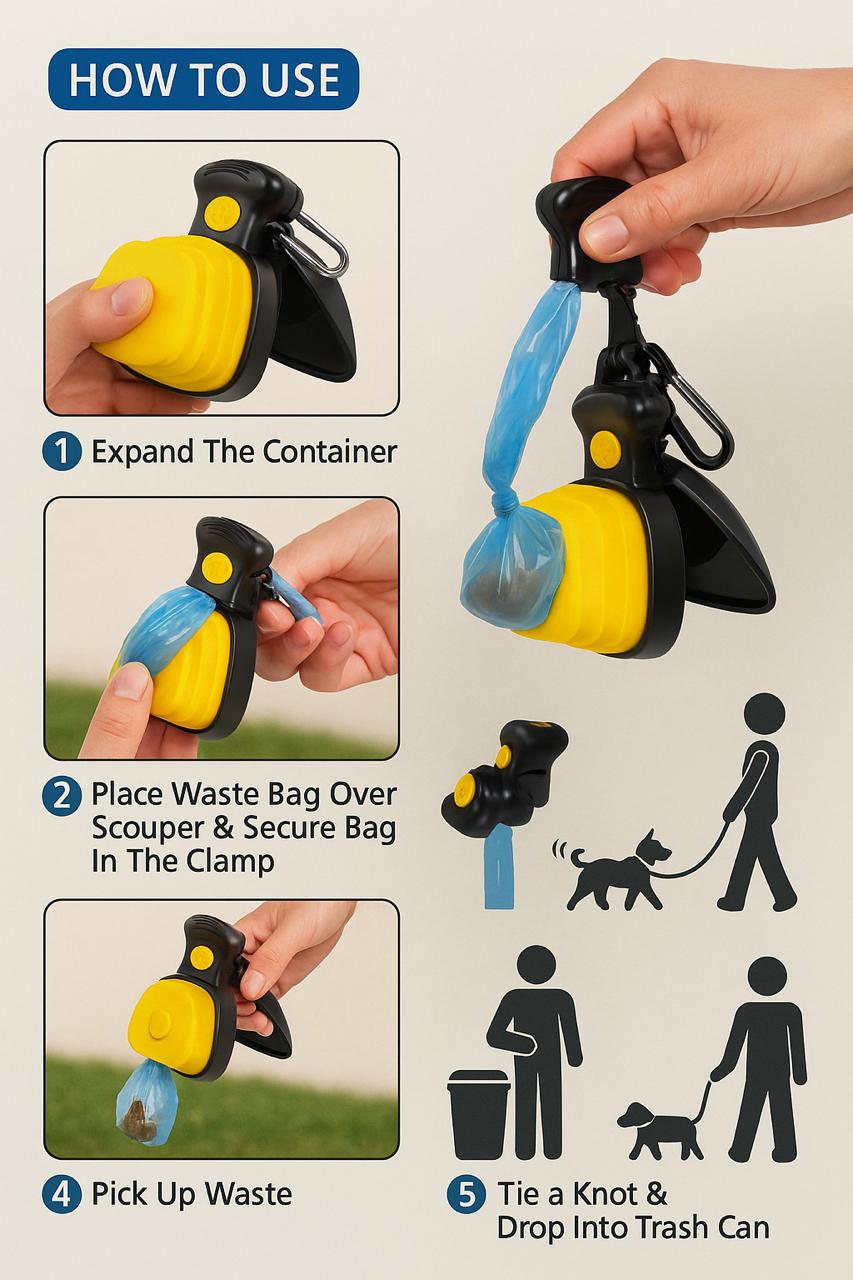 HOW TO USE

1 Expand The Container

2 Place Waste Bag Over Scouper & Secure Bag In The Clamp

4 Pick Up Waste

5 Tie a Knot & Drop Into Trash Can