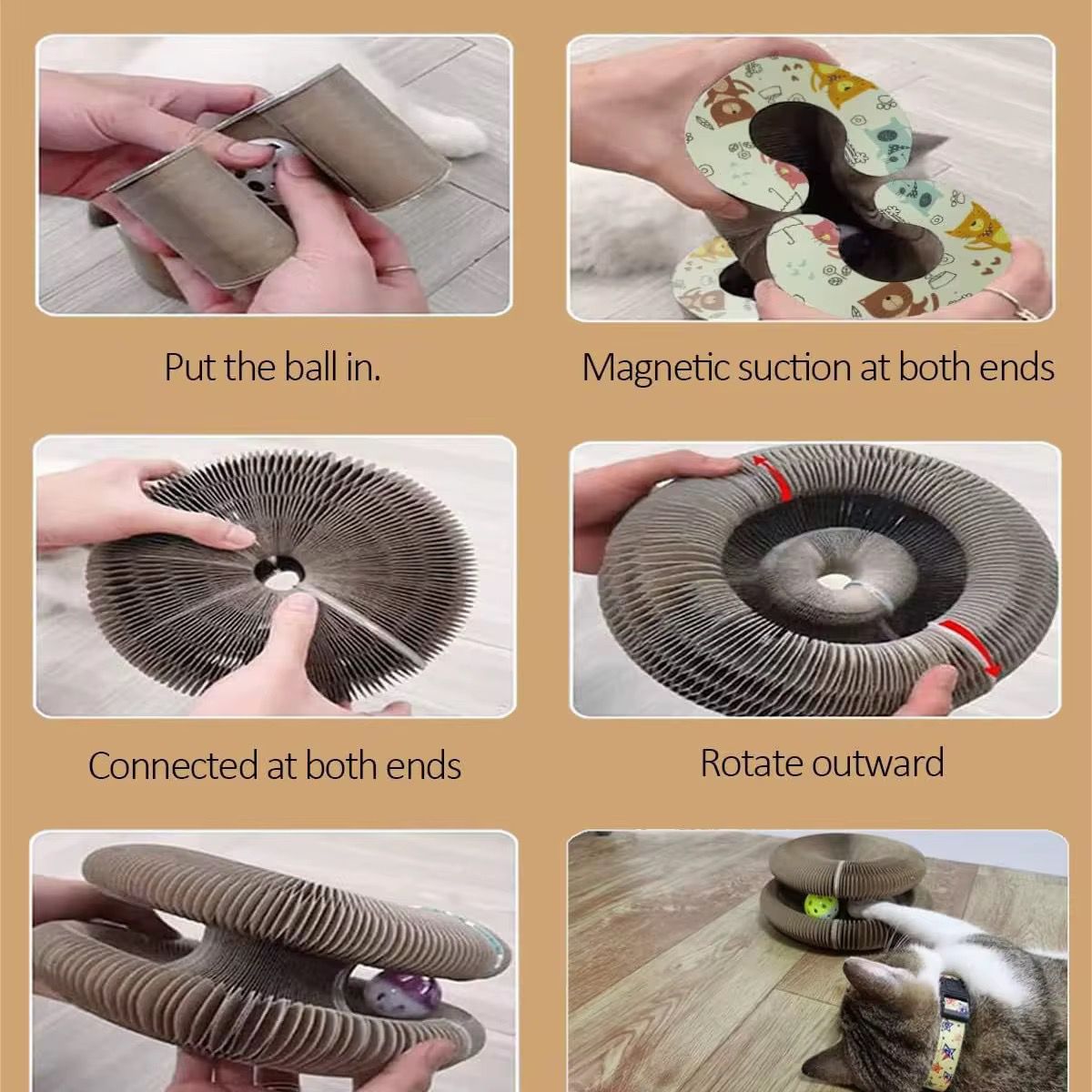 Put the ball in.

Magnetic suction at both ends

Connected at both ends

Rotate outward